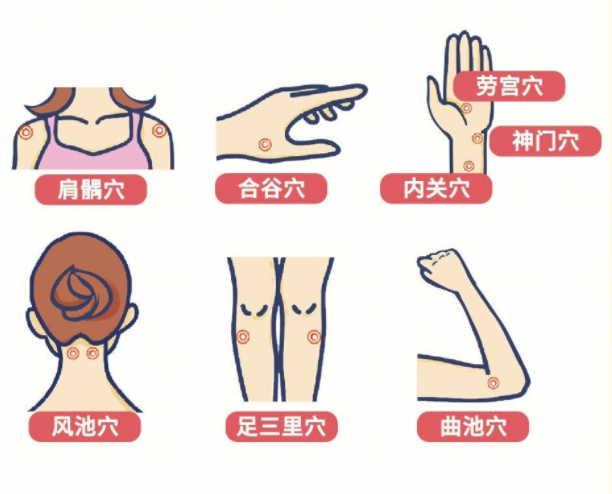 肩髃穴

合谷穴

劳宫穴

神门穴

内关穴

风池穴

足三里穴

曲池穴